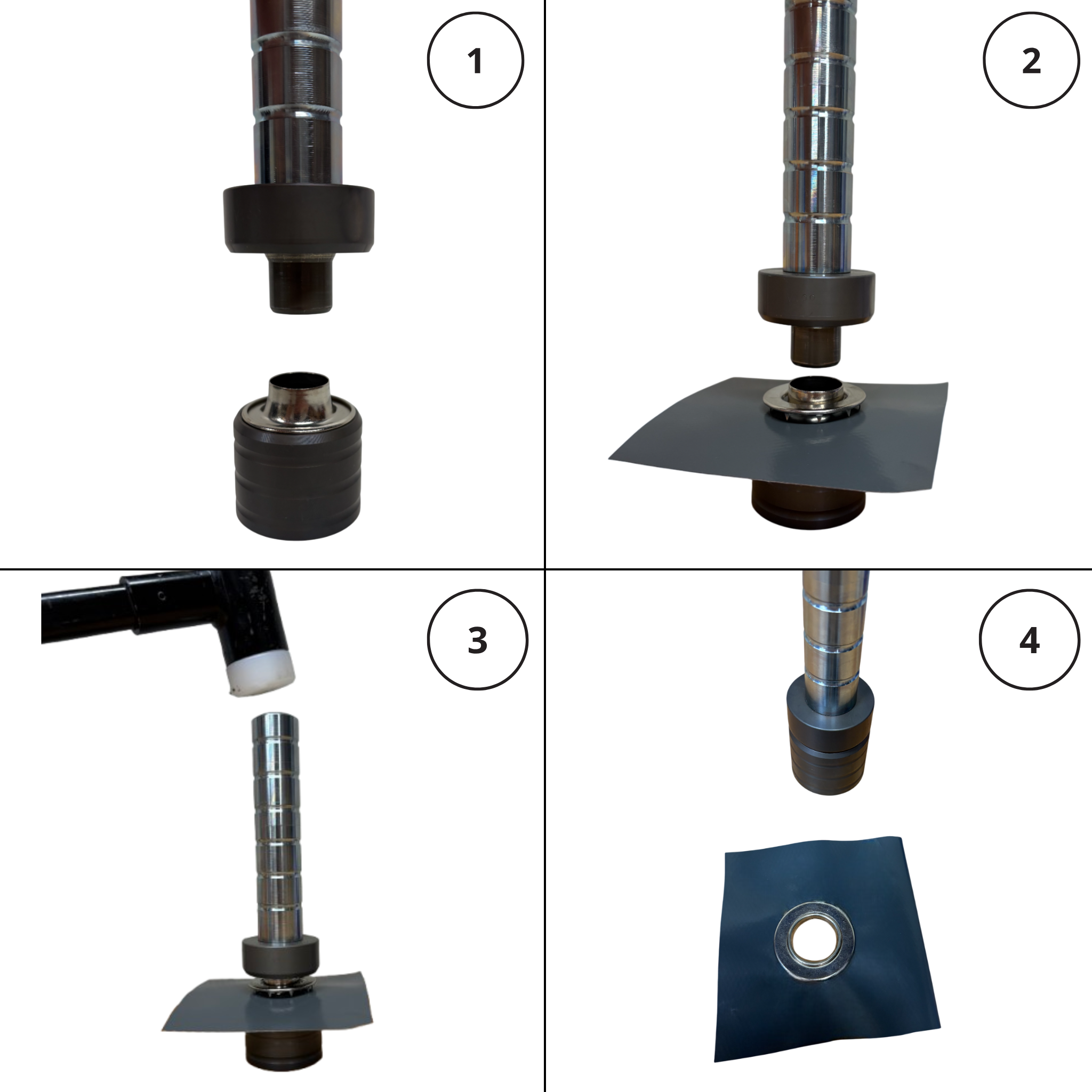 1

2

3

4